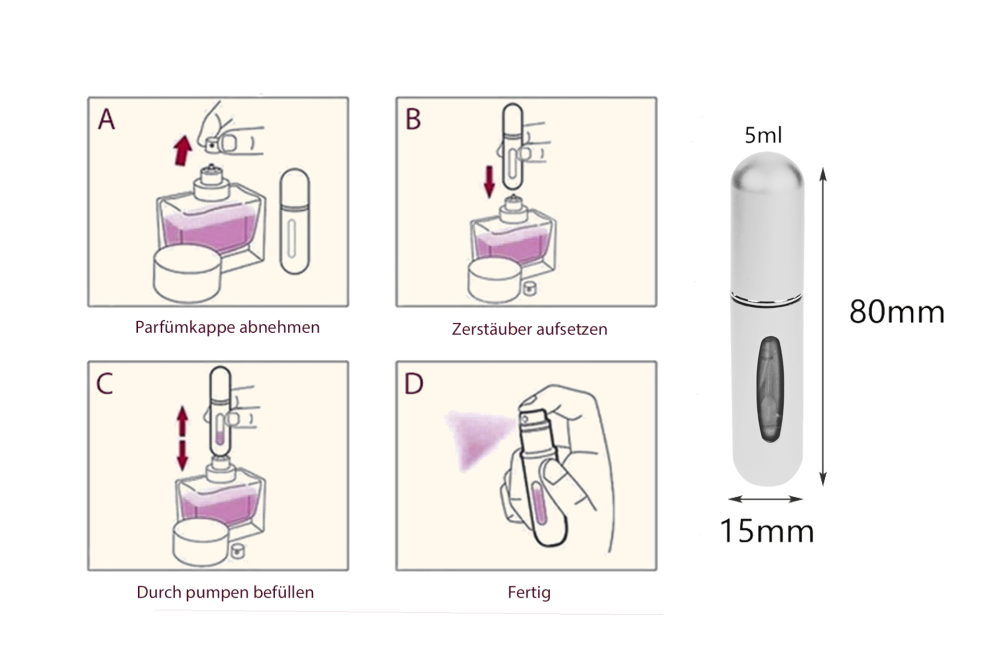 A

Parfümkappe abnehmen

B

Zerstäuber aufsetzen

C

Durch pumpen befüllen

D

Fertig

5ml

80mm

15mm