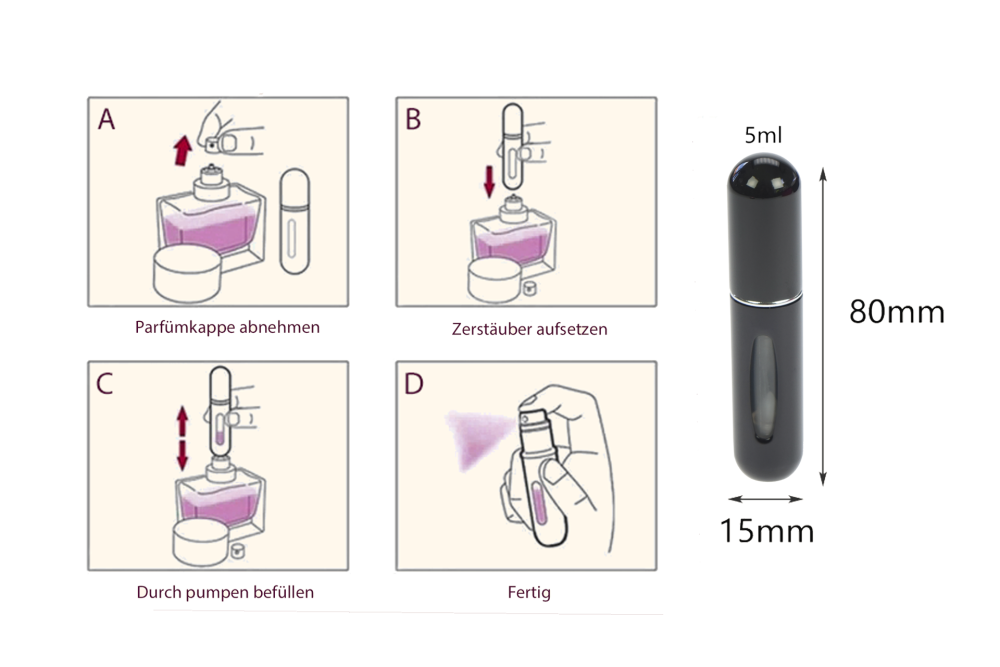 A

Parfümkappe abnehmen

B

Zerstäuber aufsetzen

C

Durch pumpen befüllen

D

Fertig

5ml

80mm

15mm