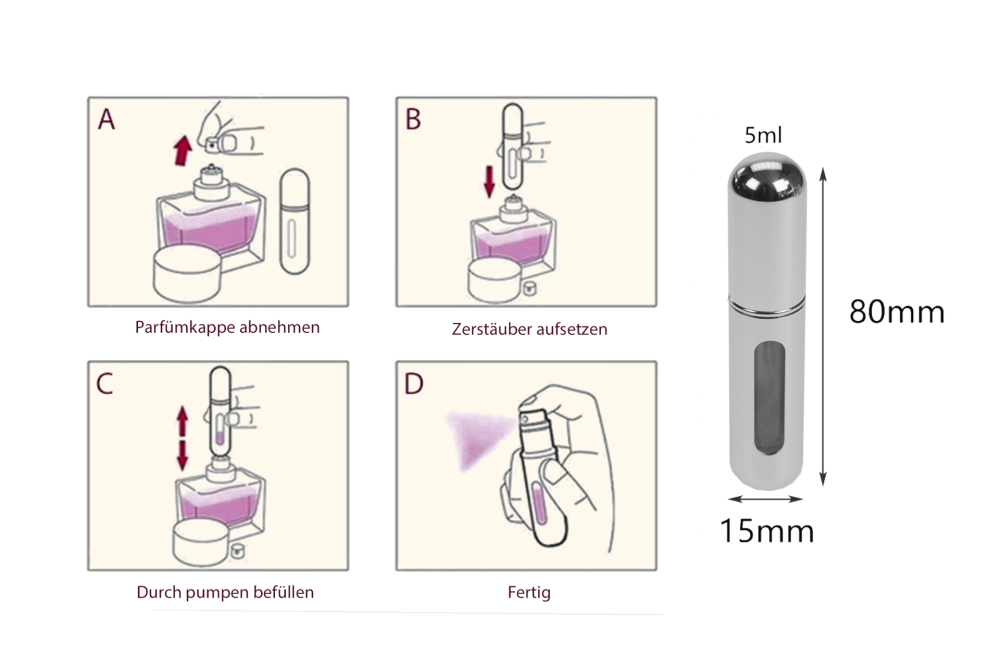 A

Parfümkappe abnehmen

B

Zerstäuber aufsetzen

C

Durch pumpen befüllen

D

Fertig

5ml

80mm

15mm