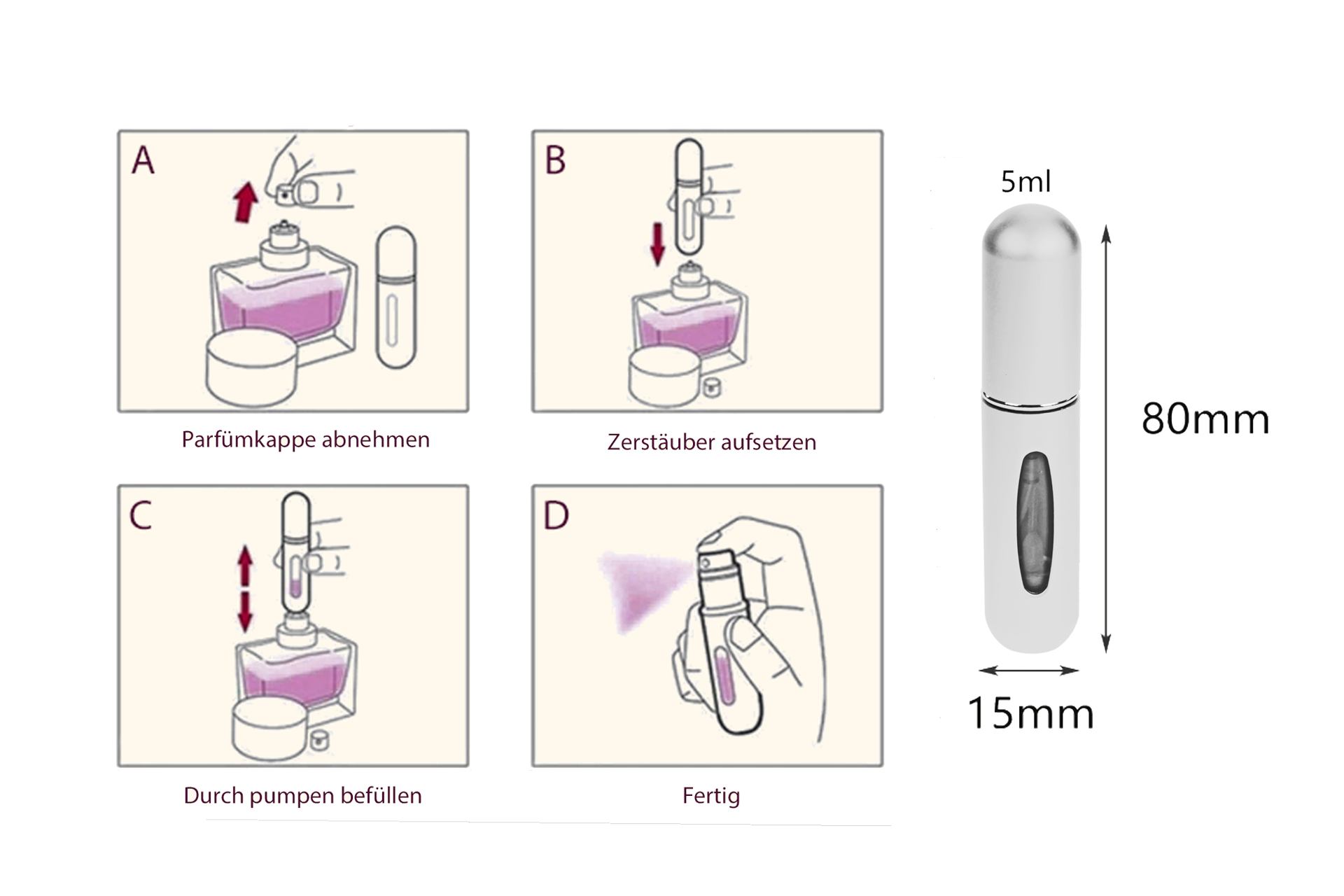 A

Parfümkappe abnehmen

B

Zerstäuber aufsetzen

C

Durch pumpen befüllen

D

Fertig

5ml

80mm

15mm