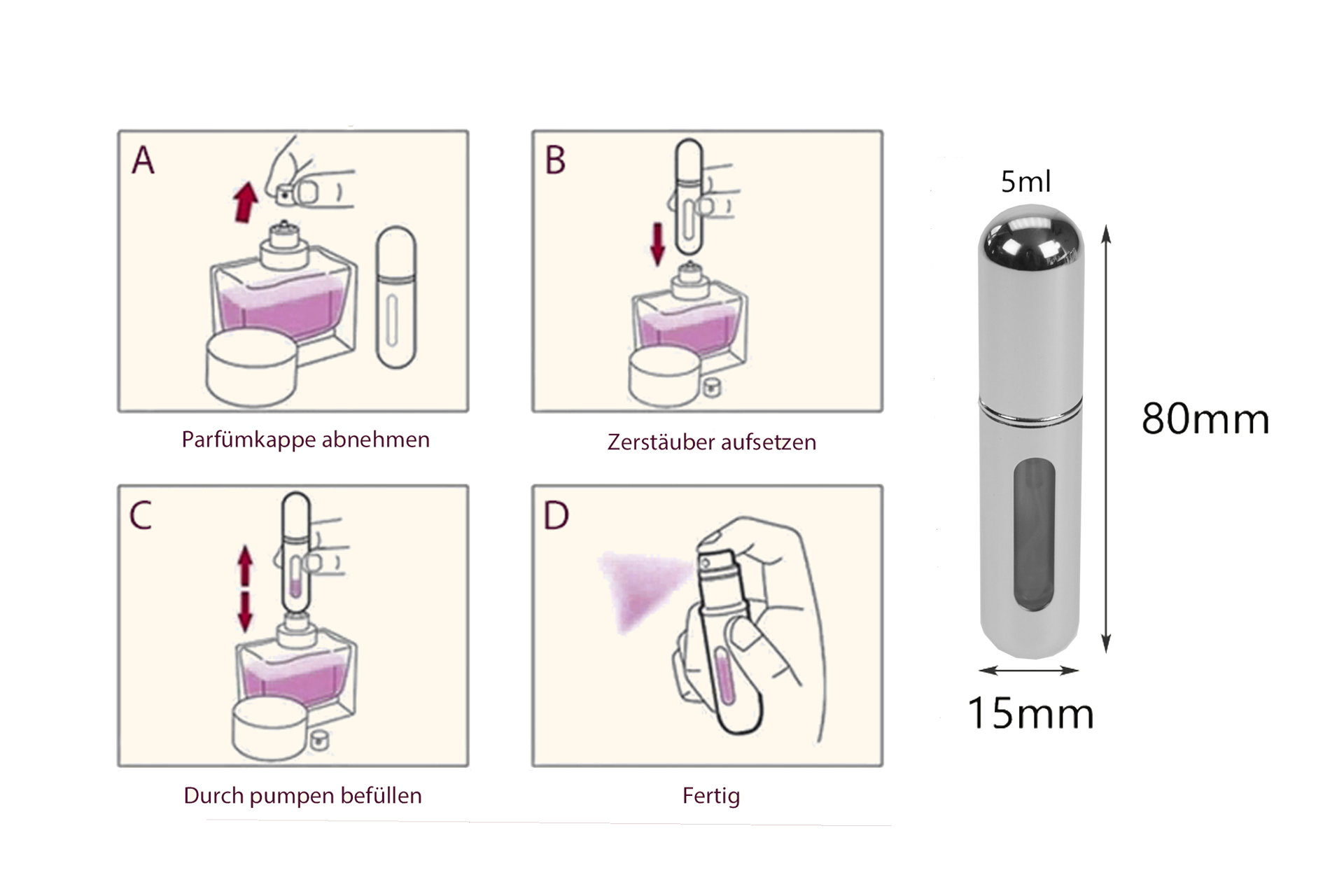 A

Parfümkappe abnehmen

B

Zerstäuber aufsetzen

C

Durch pumpen befüllen

D

Fertig

5ml

80mm

15mm